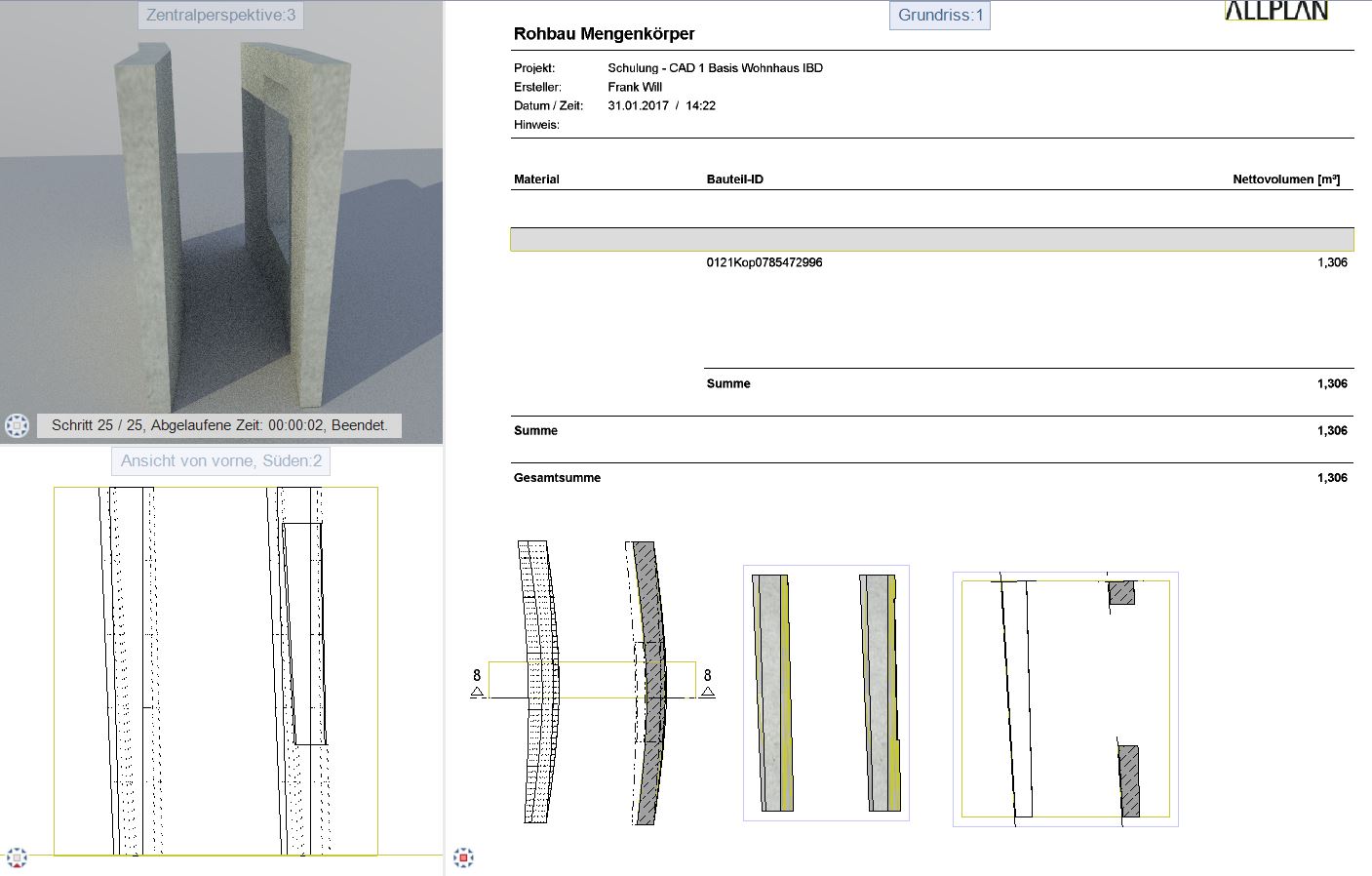 Zentralperspektive:3

Schritt 25 / 25, Abgelaufene Zeit: 00:00:02, Beendet.

Ansicht von vorne, Süden:2

Grundriss:1

ALLPLAN

Rohbau Mengenkörper

Projekt: Schulung - CAD 1 Basis Wohnhaus IBD
Ersteller: Frank Will
Datum / Zeit: 31.01.2017 / 14:22
Hinweis:

| Material | Bauteil-ID | Nettovolumen [m³] |
|---|---|---|
| | 0121Kop0785472996 | 1,306 |
| | Summe | 1,306 |
| Summe | | 1,306 |
| Gesamtsumme | | 1,306 |

8

8